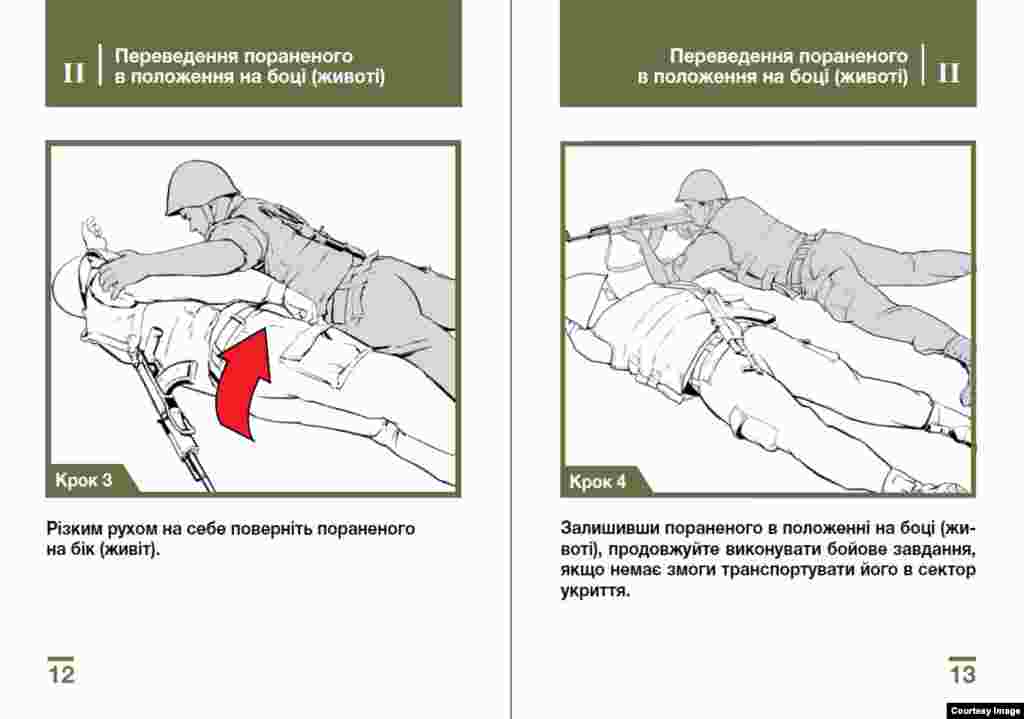 II Переведення пораненого в положення на боці (животі)

Крок 3

Різким рухом на себе поверніть пораненого на бік (живіт).

12

Переведення пораненого в положення на боці (животі) II

Крок 4

Залишивши пораненого в положенні на боці (животі), продовжуйте виконувати бойове завдання, якщо немає змоги транспортувати його в сектор укриття.

13

Courtesy Image