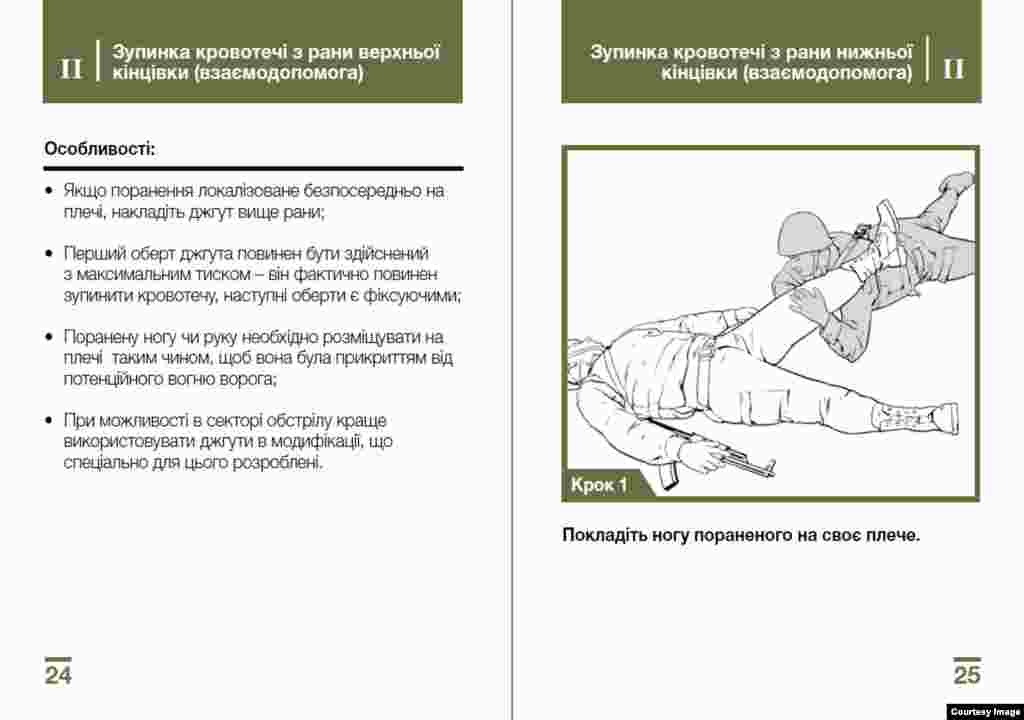 II Зупинка кровотечі з рани верхньої кінцівки (взаємодопомога)

Особливості:

• Якщо поранення локалізоване безпосередньо на плечі, накладіть джгут вище рани;

• Перший оберт джгута повинен бути здійснений з максимальним тиском – він фактично повинен зупинити кровотечу, наступні оберти є фіксуючими;

• Поранену ногу чи руку необхідно розміщувати на плечі таким чином, щоб вона була прикриттям від потенційного вогню ворога;

• При можливості в секторі обстрілу краще використовувати джгути в модифікації, що спеціально для цього розроблені.

24

Зупинка кровотечі з рани нижньої кінцівки (взаємодопомога) II

Крок 1

Покладіть ногу пораненого на своє плече.

25

Courtesy Image