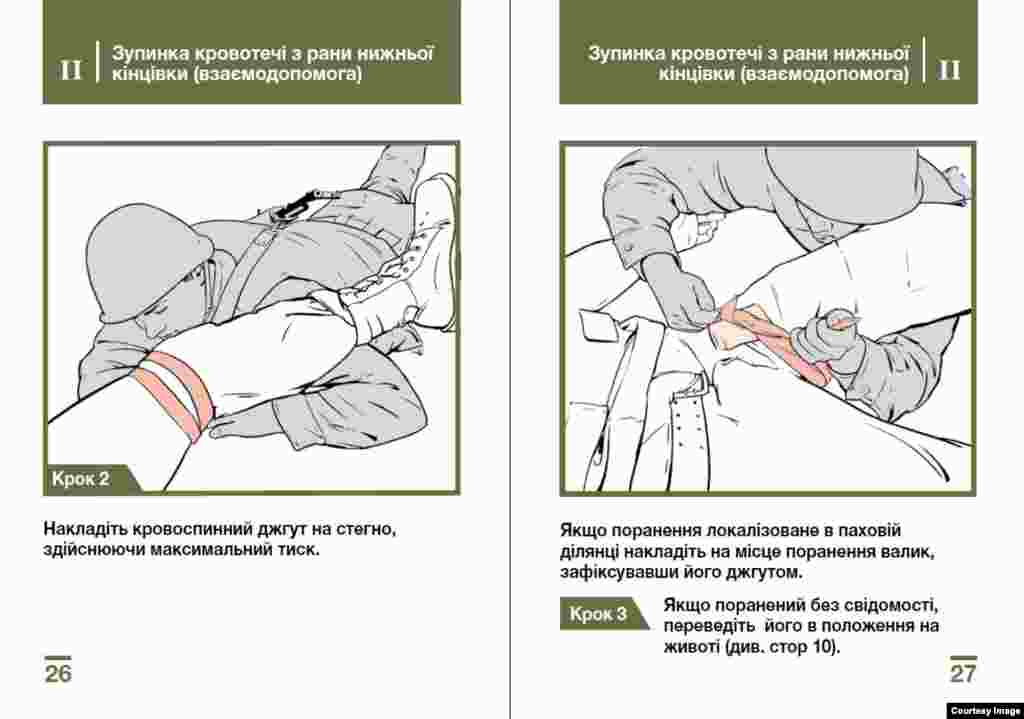 II Зупинка кровотечі з рани нижньої кінцівки (взаємодопомога)

Крок 2

Накладіть кровоспинний джгут на стегно, здійснюючи максимальний тиск.

26

Зупинка кровотечі з рани нижньої кінцівки (взаємодопомога) II

Якщо поранення локалізоване в паховій ділянці накладіть на місце поранення валик, зафіксувавши його джгутом.

Крок 3

Якщо поранений без свідомості, переведіть його в положення на животі (див. стор 10).

27

Courtesy Image