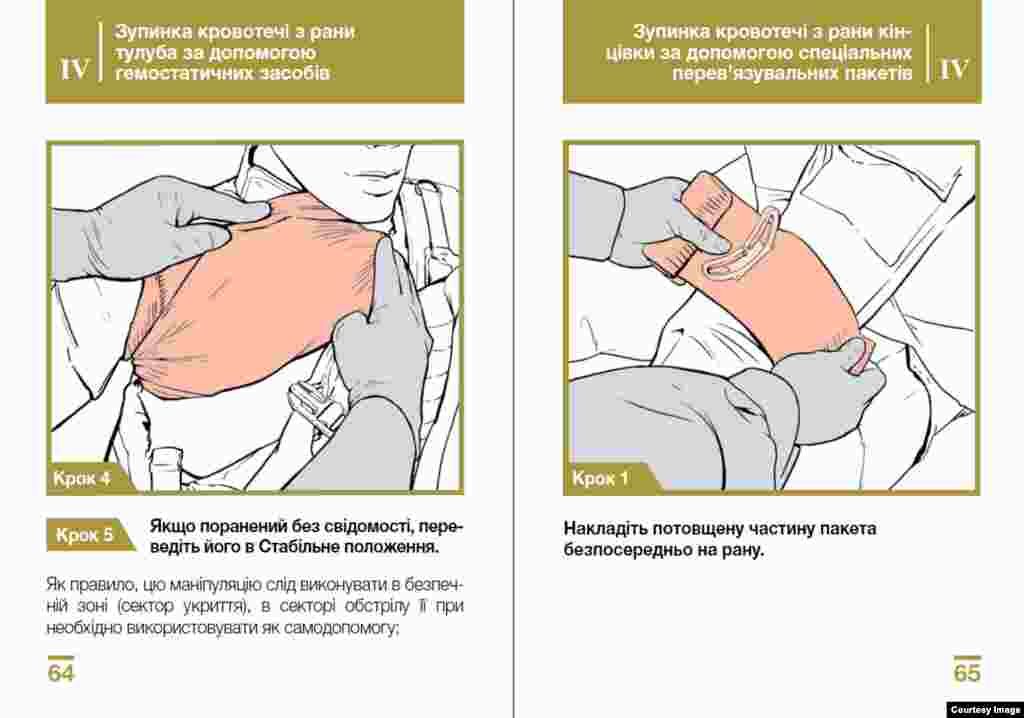 IV Зупинка кровотечі з рани тулуба за допомогою гемостатичних засобів

Крок 4

Крок 5 Якщо поранений без свідомості, переведіть його в Стабільне положення.

Як правило, цю маніпуляцію слід виконувати в безпечній зоні (сектор укриття), в секторі обстрілу її при необхідно використовувати як самодопомогу;

64

Зупинка кровотечі з рани кінцівки за допомогою спеціальних перев'язувальних пакетів IV

Крок 1

Накладіть потовщену частину пакета безпосередньо на рану.

65

Courtesy Image